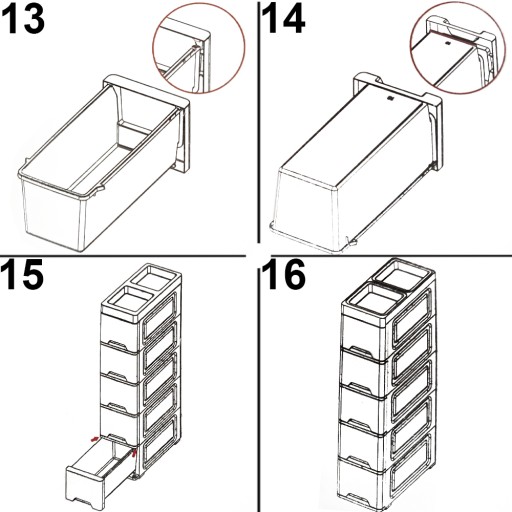 13

14

15

16