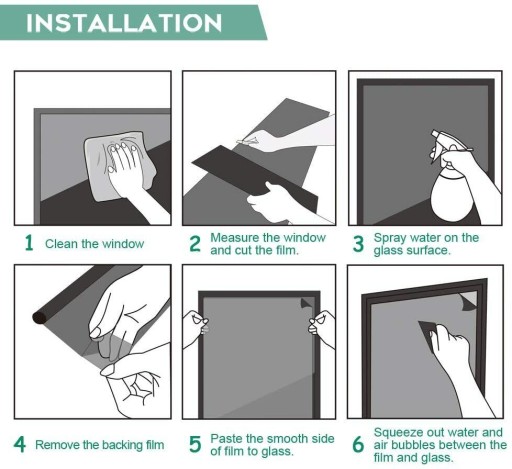 INSTALLATION

1 Clean the window

2 Measure the window and cut the film.

3 Spray water on the glass surface.

4 Remove the backing film

5 Paste the smooth side of film to glass.

6 Squeeze out water and air bubbles between the film and glass.