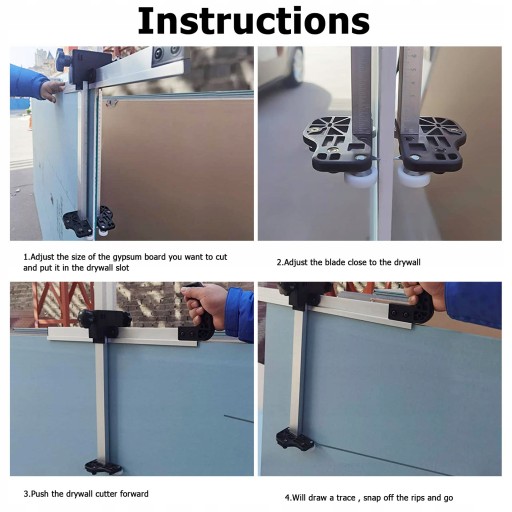 Instructions

1.Adjust the size of the gypsum board you want to cut and put it in the drywall slot

2.Adjust the blade close to the drywall

3.Push the drywall cutter forward

4.Will draw a trace , snap off the rips and go