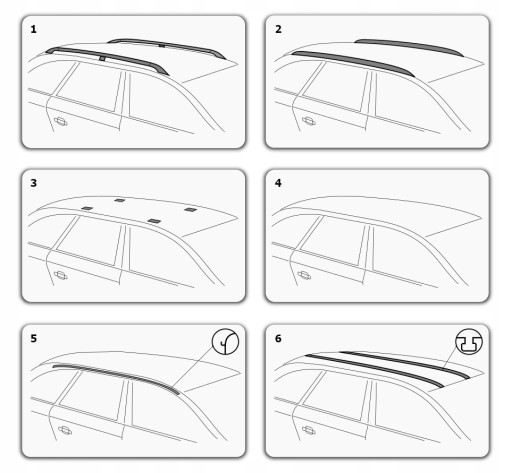 1

2

3

4

5

6