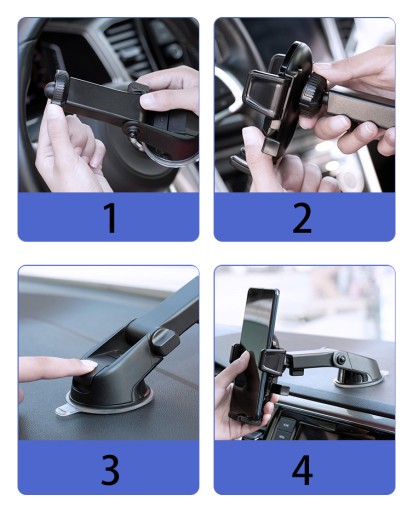 1

2

3

4