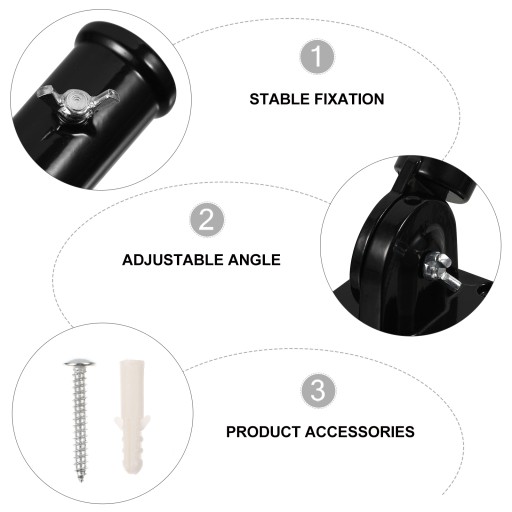 1

STABLE FIXATION

2

ADJUSTABLE ANGLE

3

PRODUCT ACCESSORIES