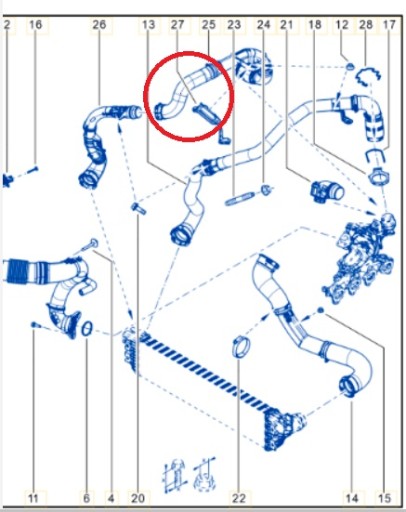 2 16 26 13 27 25 23 24 21 18 12 28 17

11 6 4 20 22 14 15