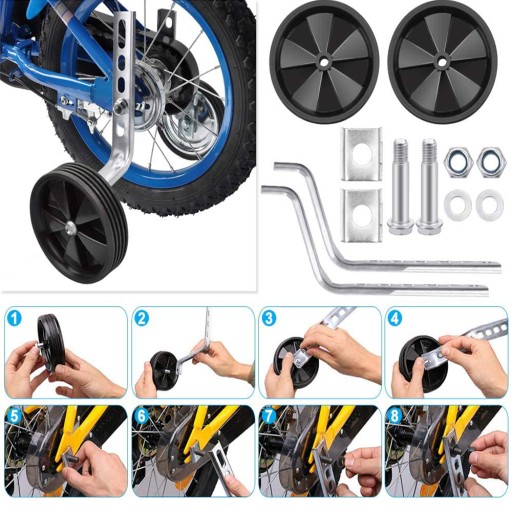 1
2
3
4
5
6
7
8