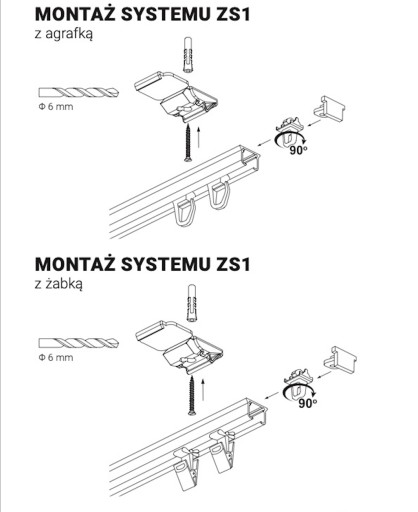 MONTAŻ SYSTEMU ZS1
z agrafką

Φ 6 mm

90°

MONTAŻ SYSTEMU ZS1
z żabką

Φ 6 mm

90°