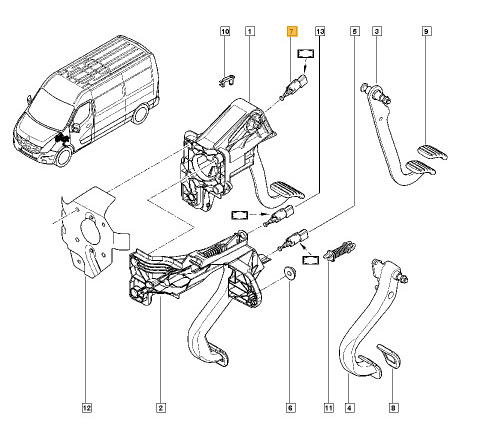 10
1
7
13
5
3
9
12
2
6
11
4
8