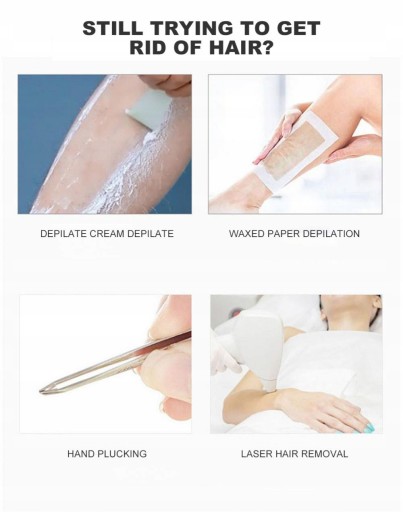 STILL TRYING TO GET RID OF HAIR?

DEPILATE CREAM DEPILATE

WAXED PAPER DEPILATION

HAND PLUCKING

LASER HAIR REMOVAL