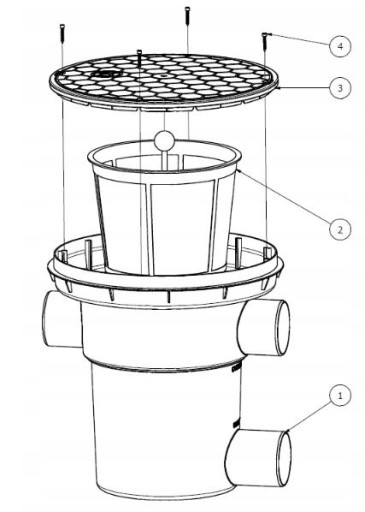 4
3
2
1