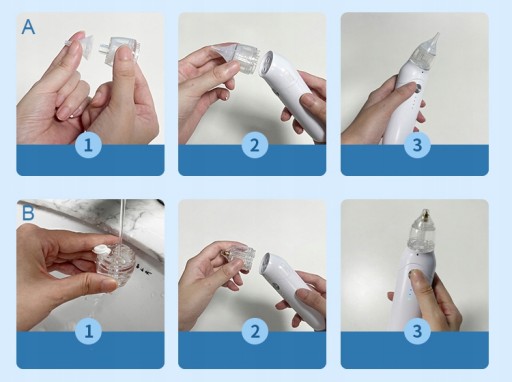 A

1

2

3

B

1

2

3