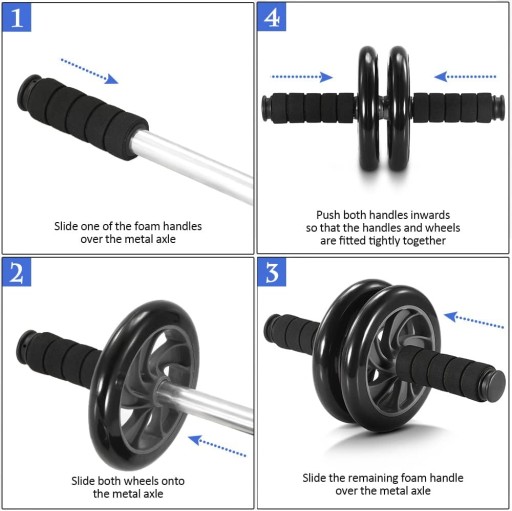 1

Slide one of the foam handles over the metal axle

4

Push both handles inwards so that the handles and wheels are fitted tightly together

2

Slide both wheels onto the metal axle

3

Slide the remaining foam handle over the metal axle