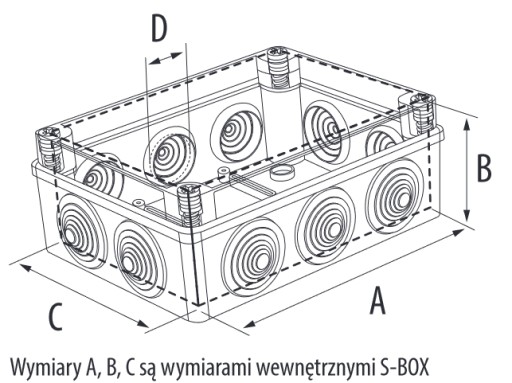 D

B

C

A

Wymiary A, B, C są wymiarami wewnętrznymi S-BOX