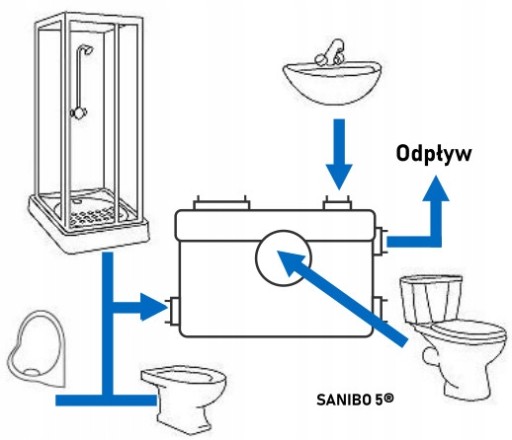 Odpływ

SANIBO 5®