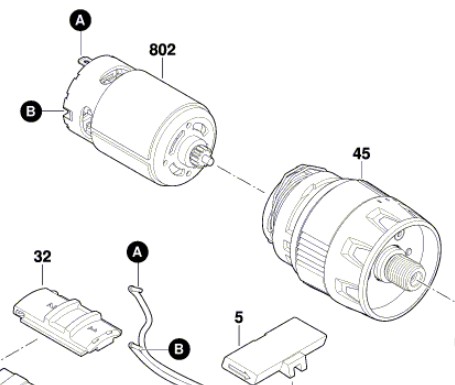 A
802
B
45
32
A
5
B