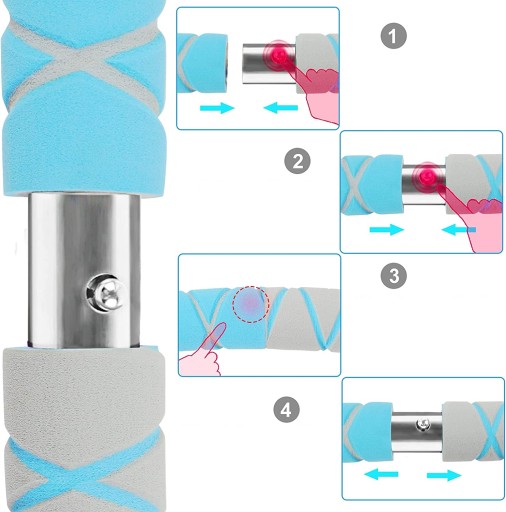 1

2

3

4