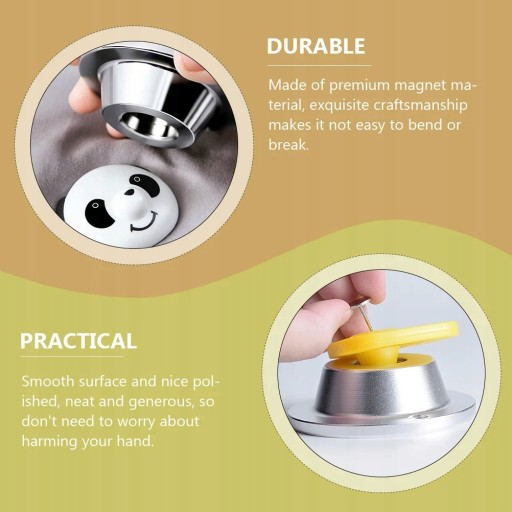 DURABLE

Made of premium magnet material, exquisite craftsmanship makes it not easy to bend or break.

PRACTICAL

Smooth surface and nice polished, neat and generous, so don't need to worry about harming your hand.