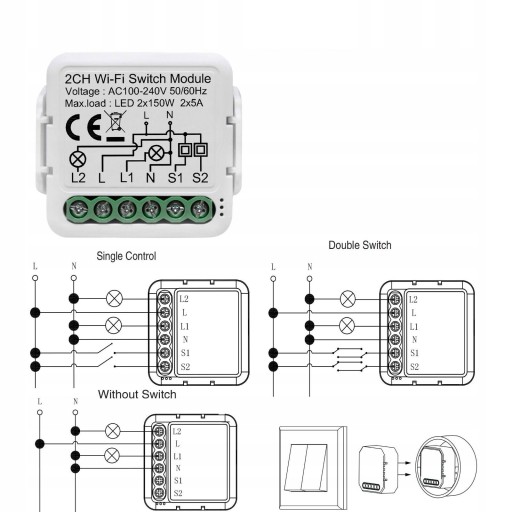 2CH Wi-Fi Switch Module
Voltage : AC100-240V 50/60Hz
Max.load : LED 2x150W 2x5A

CE

L N

L2 L L1 N S1 S2

Single Control

L N

L2
L
L1
N
S1
S2

Double Switch

L N

L2
L
L1
N
S1
S2

Without Switch

L N

L2
L
L1
N
S1
S2