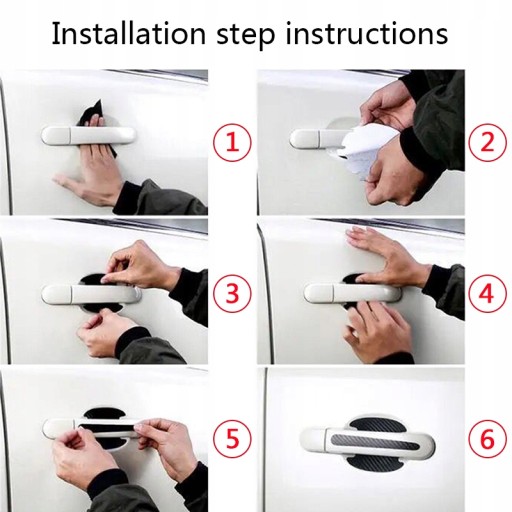 Installation step instructions

1

2

3

4

5

6