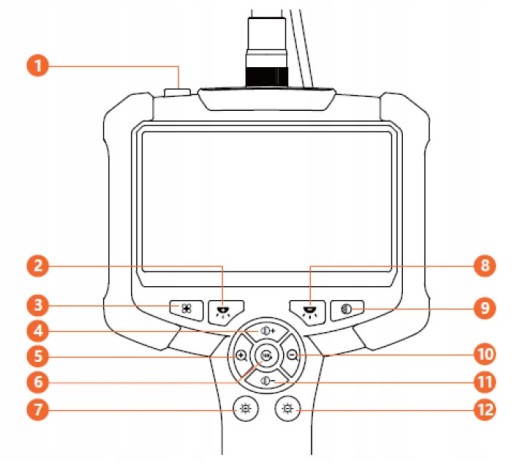 1
2
3
4
5
6
7
8
9
10
11
12