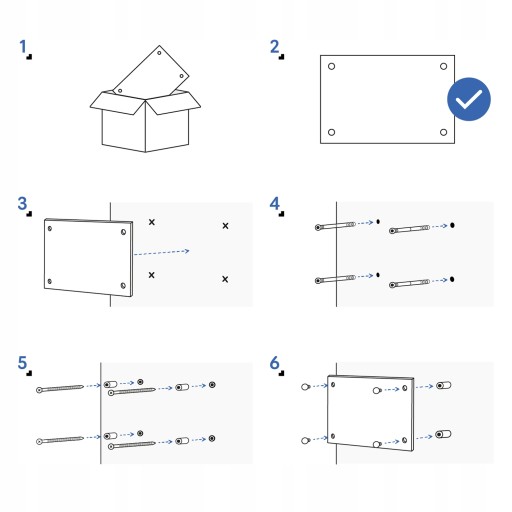 1

2

3

4

5

6