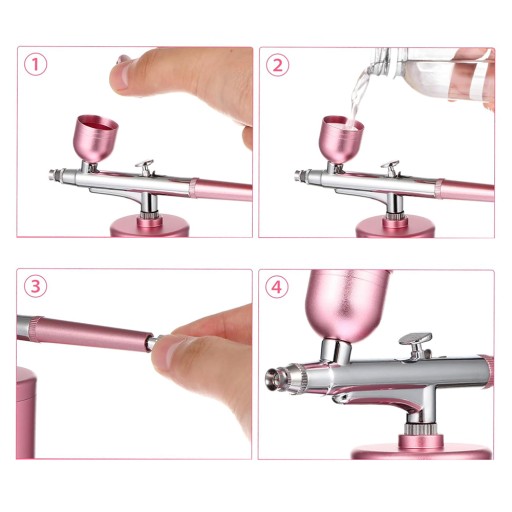 1

2

3

4