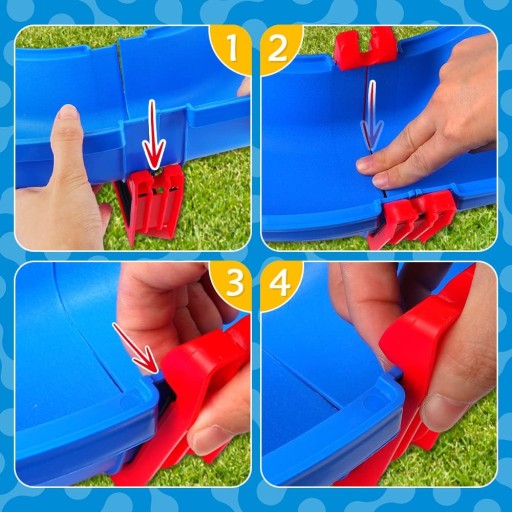 1
2
3
4