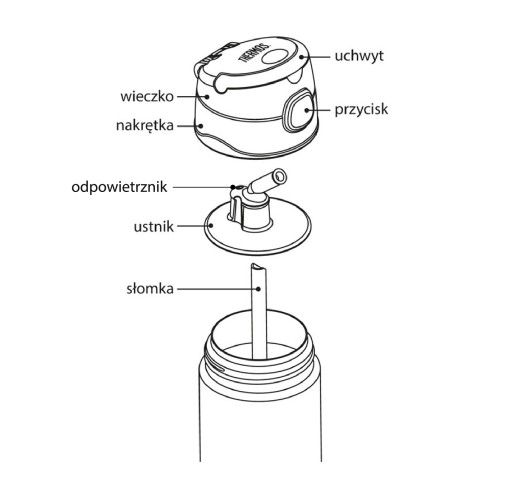 THERMOS

uchwyt

wieczko

przycisk

nakrętka

odpowietrznik

ustnik

słomka