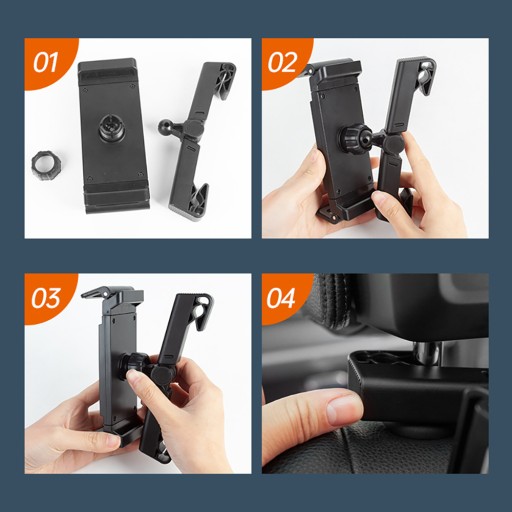 01

02

03

04