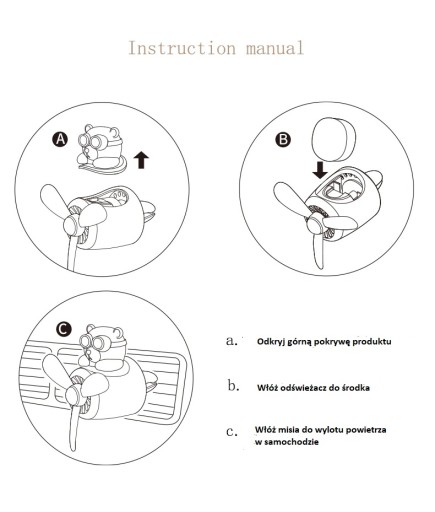 Instruction manual

A

B

C

a. Odkryj górną pokrywę produktu

b. Włóż odświeżacz do środka

c. Włóż misia do wylotu powietrza w samochodzie