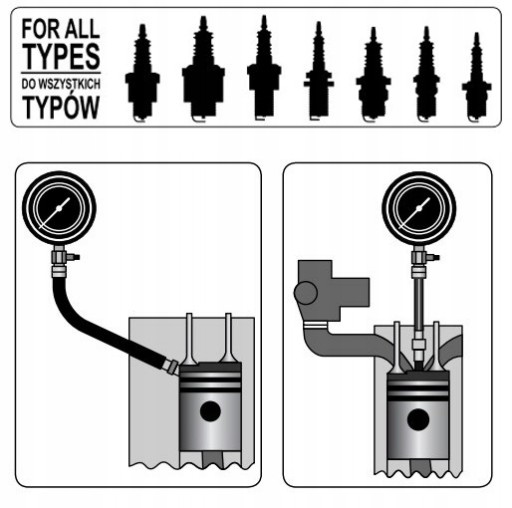 FOR ALL TYPES
DO WSZYSTKICH TYPÓW