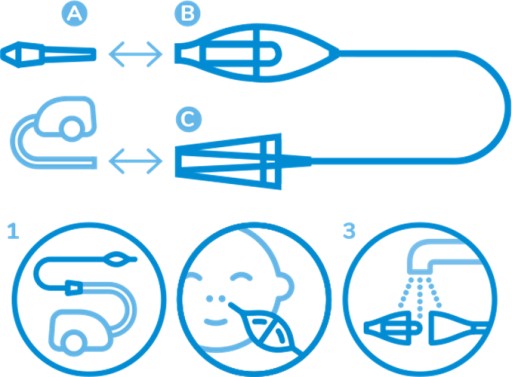 A
B
C
1
3