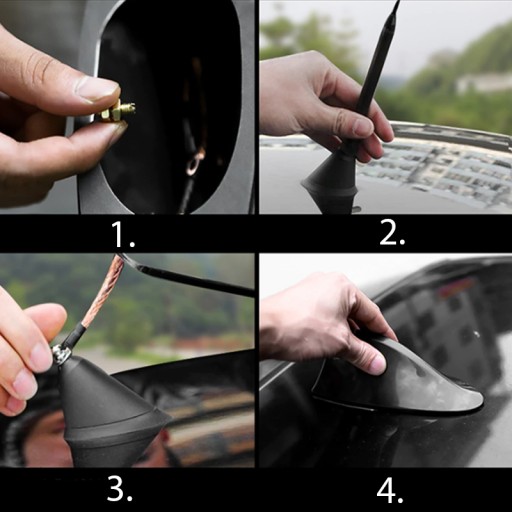 1.

2.

3.

4.