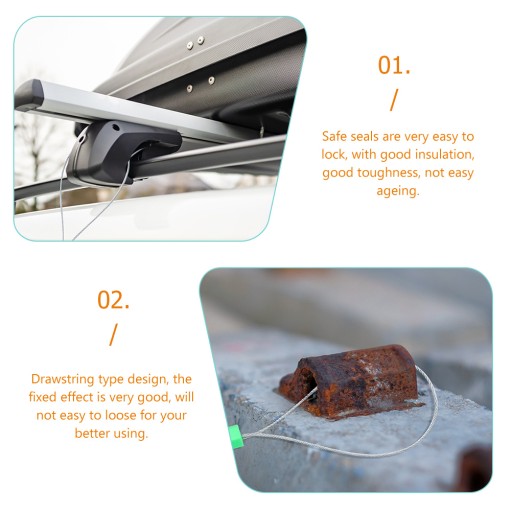 01.
/
Safe seals are very easy to lock, with good insulation, good toughness, not easy ageing.

02.
/
Drawstring type design, the fixed effect is very good, will not easy to loose for your better using.