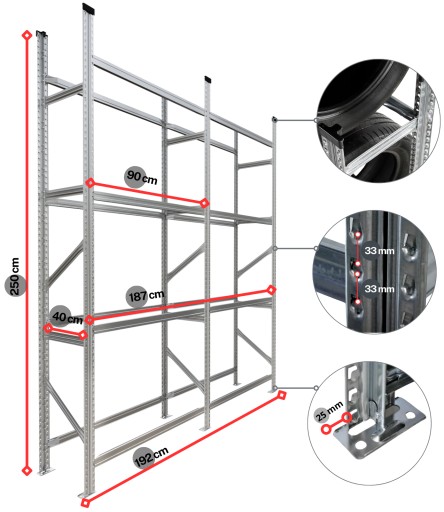 250 cm
90 cm
187 cm
40 cm
192 cm
33 mm
33 mm
25 mm