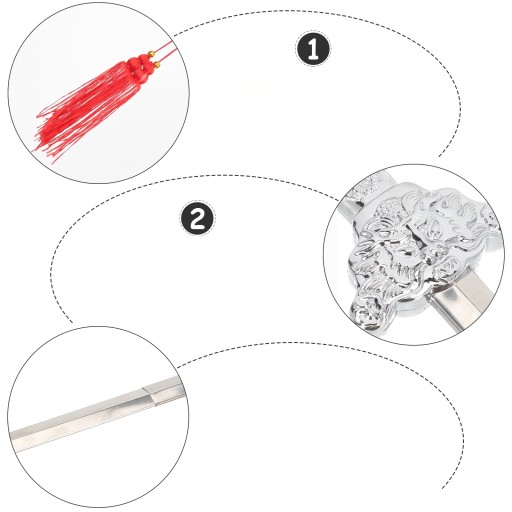 1

2