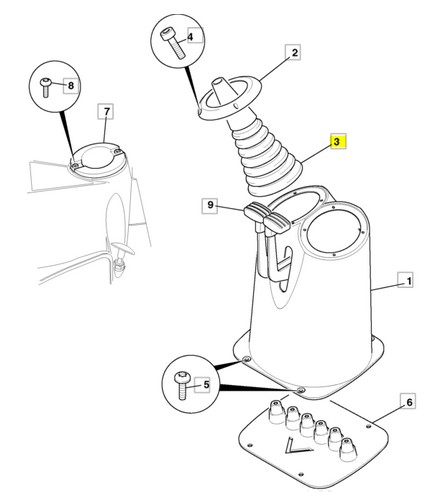 4
2
8
7
3
9
1
5
6