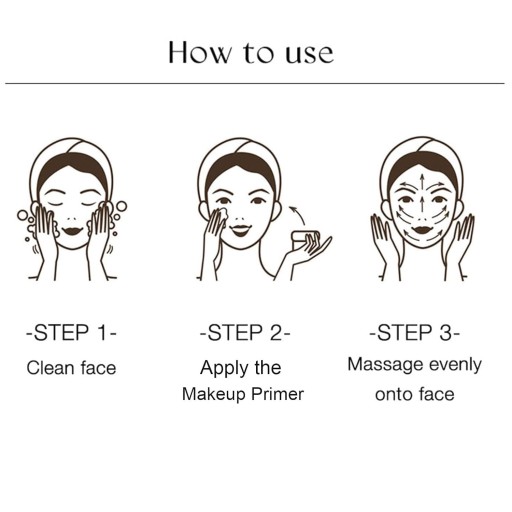 How to use

-STEP 1-
Clean face

-STEP 2-
Apply the Makeup Primer

-STEP 3-
Massage evenly onto face