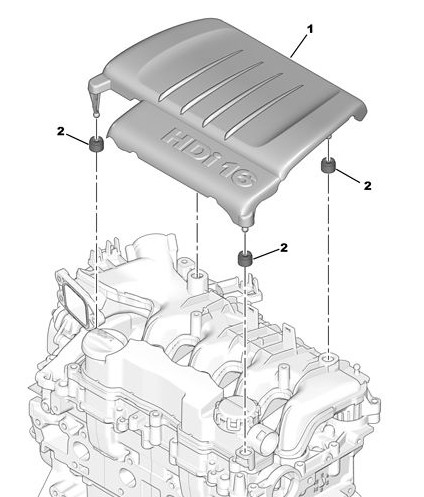 1
2
HDi 16
2
2