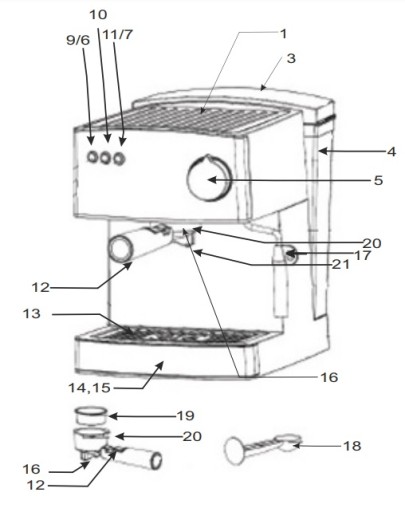 10
9/6
11/7
1
3
4
5
20
17
21
12
13
16
14,15
19
20
18
16
12