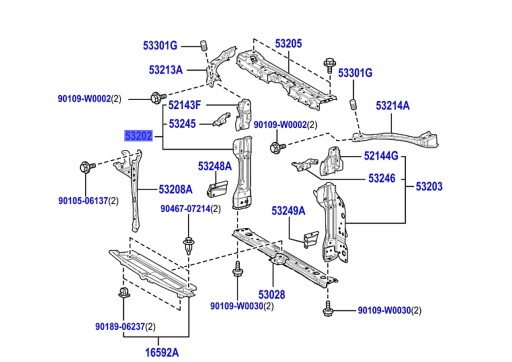 53301G
53205
53213A
53301G
90109-W0002(2)
52143F
53214A
53245
90109-W0002(2)
53202
52144G
53248A
53246
53203
53208A
90105-06137(2)
90467-07214(2)
53249A
53028
90109-W0030(2)
90109-W0030(2)
90189-06237(2)
16592A