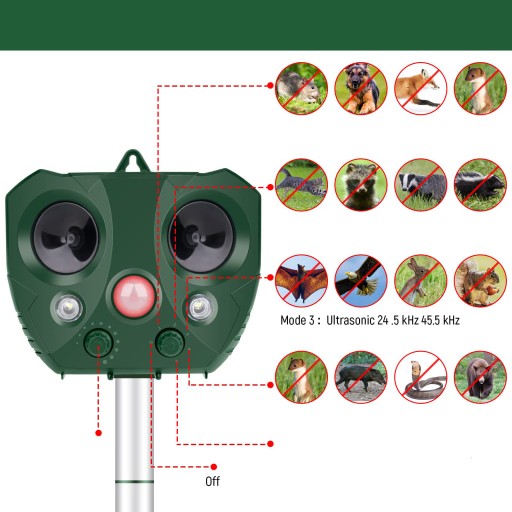 Mode 3 :  Ultrasonic 24 .5 kHz 45.5 kHz

Off