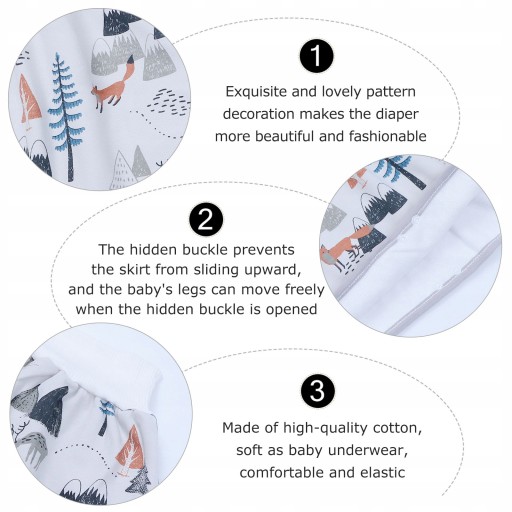 1

Exquisite and lovely pattern decoration makes the diaper more beautiful and fashionable

2

The hidden buckle prevents the skirt from sliding upward, and the baby's legs can move freely when the hidden buckle is opened

3

Made of high-quality cotton, soft as baby underwear, comfortable and elastic