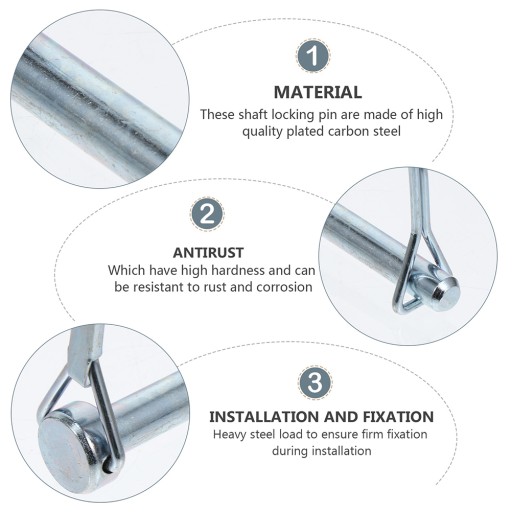 1

MATERIAL

These shaft locking pin are made of high quality plated carbon steel

2

ANTIRUST

Which have high hardness and can be resistant to rust and corrosion

3

INSTALLATION AND FIXATION

Heavy steel load to ensure firm fixation during installation