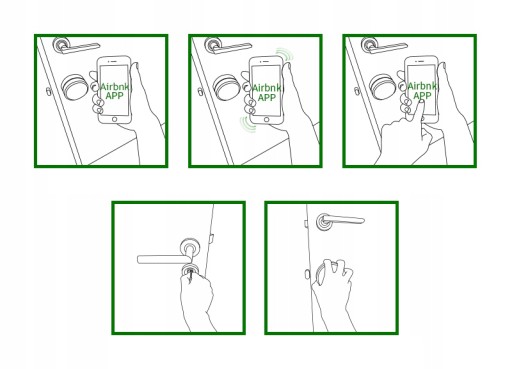 Airbnk APP

Airbnk APP

Airbnk APP