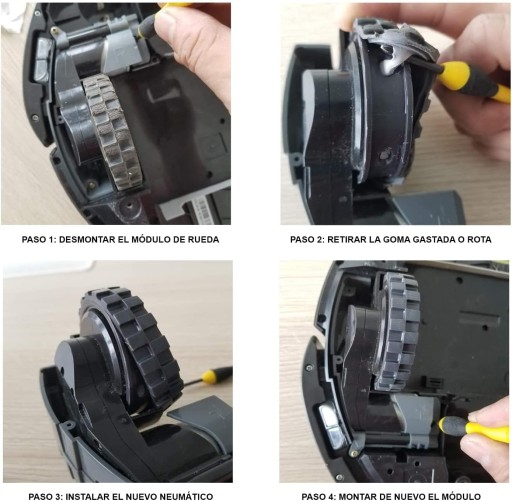 PASO 1: DESMONTAR EL MÓDULO DE RUEDA

PASO 2: RETIRAR LA GOMA GASTADA O ROTA

PASO 3: INSTALAR EL NUEVO NEUMÁTICO

PASO 4: MONTAR DE NUEVO EL MÓDULO