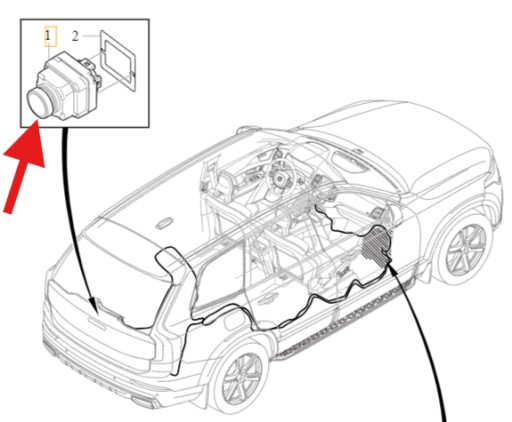 1
2