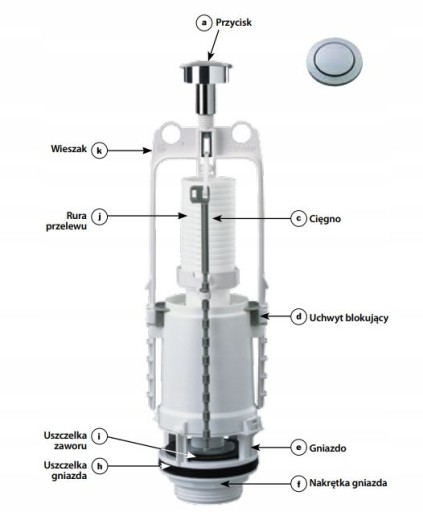 a Przycisk

Wieszak k

Rura przelewu j

c Cięgno

d Uchwyt blokujący

Uszczelka zaworu i

e Gniazdo

Uszczelka gniazda h

f Nakrętka gniazda