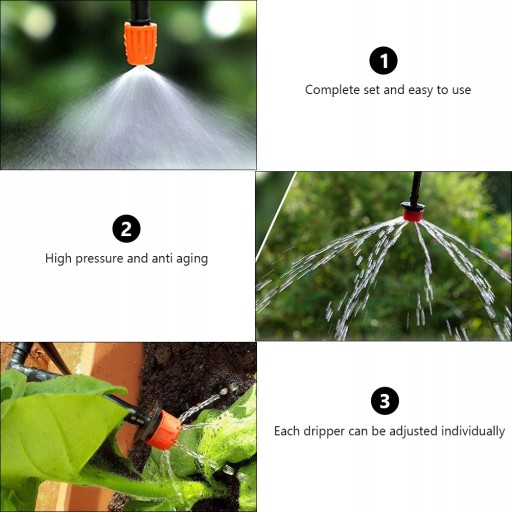 1

Complete set and easy to use

2

High pressure and anti aging

3

Each dripper can be adjusted individually