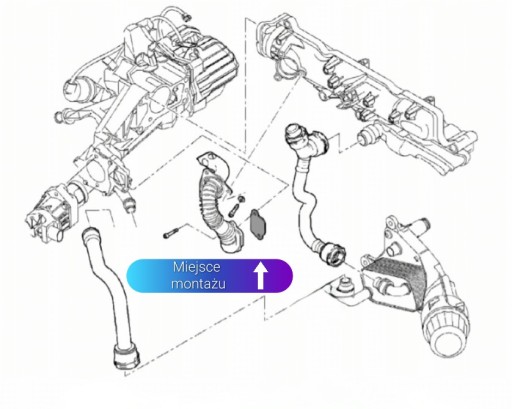 Miejsce montażu