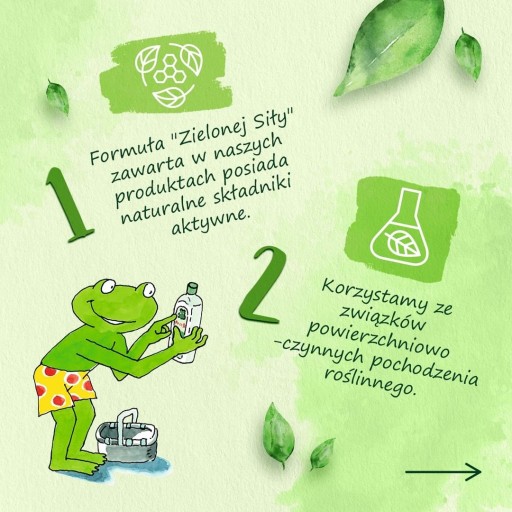 1

Formuła "Zielonej Siły" zawarta w naszych produktach posiada naturalne składniki aktywne.

2

Korzystamy ze związków powierzchniowo -czynnych pochodzenia roślinnego.