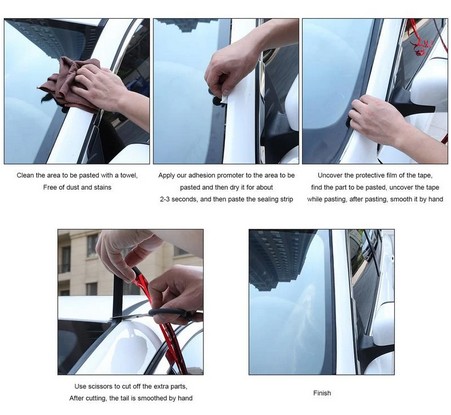 Clean the area to be pasted with a towel,
Free of dust and stains

Apply our adhesion promoter to the area to be pasted and then dry it for about 2-3 seconds, and then paste the sealing strip

Uncover the protective film of the tape, find the part to be pasted, uncover the tape while pasting, after pasting, smooth it by hand

Use scissors to cut off the extra parts,
After cutting, the tail is smoothed by hand

Finish